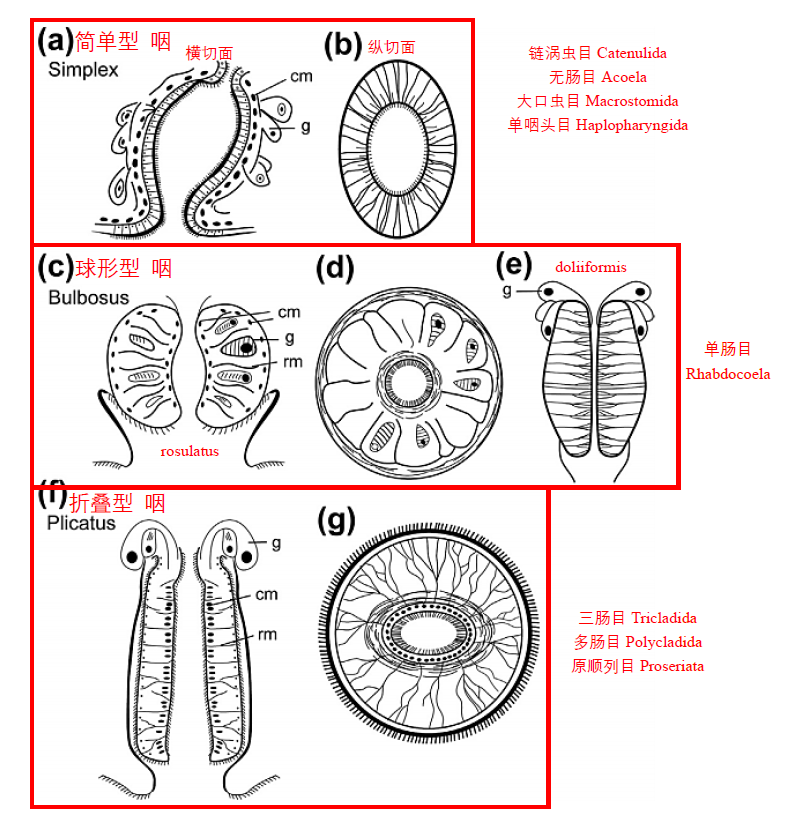 (a) 简单型 咽
Simplex
横切面
cm
g

(b) 纵切面

链涡虫目 Catenulida
无肠目 Acoela
大口虫目 Macrostomida
单咽头目 Haplopharyngida

(c) 球形型 咽
Bulbosus
cm
g
rm
rosulatus

(d)

(e) doliiformis
g

单肠目
Rhabdocoela

(f) 折叠型 咽
Plicatus
g
cm
rm

(g)

三肠目 Tricladida
多肠目 Polycladida
原顺列目 Proseriata